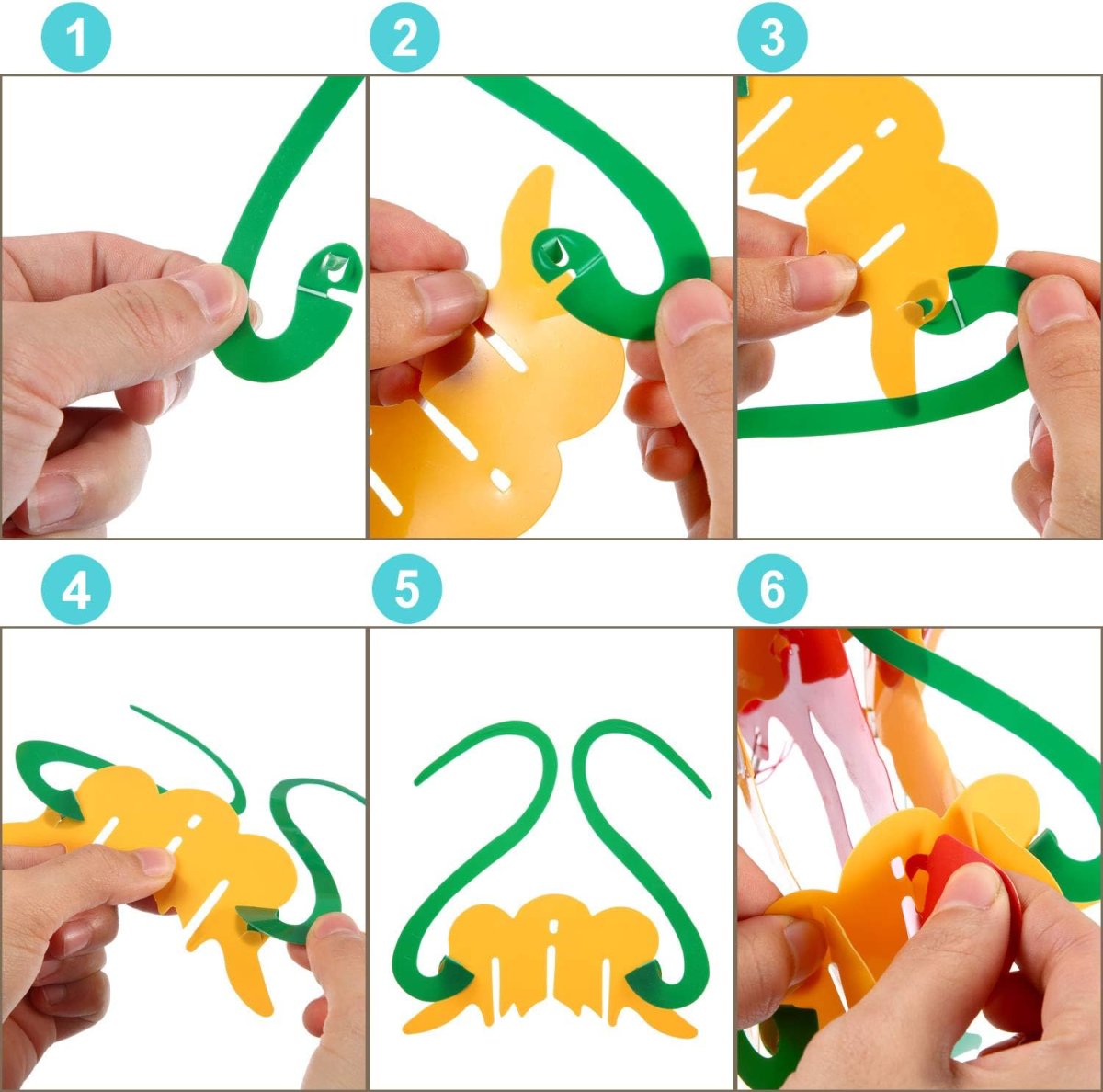 1

2

3

4

5

6